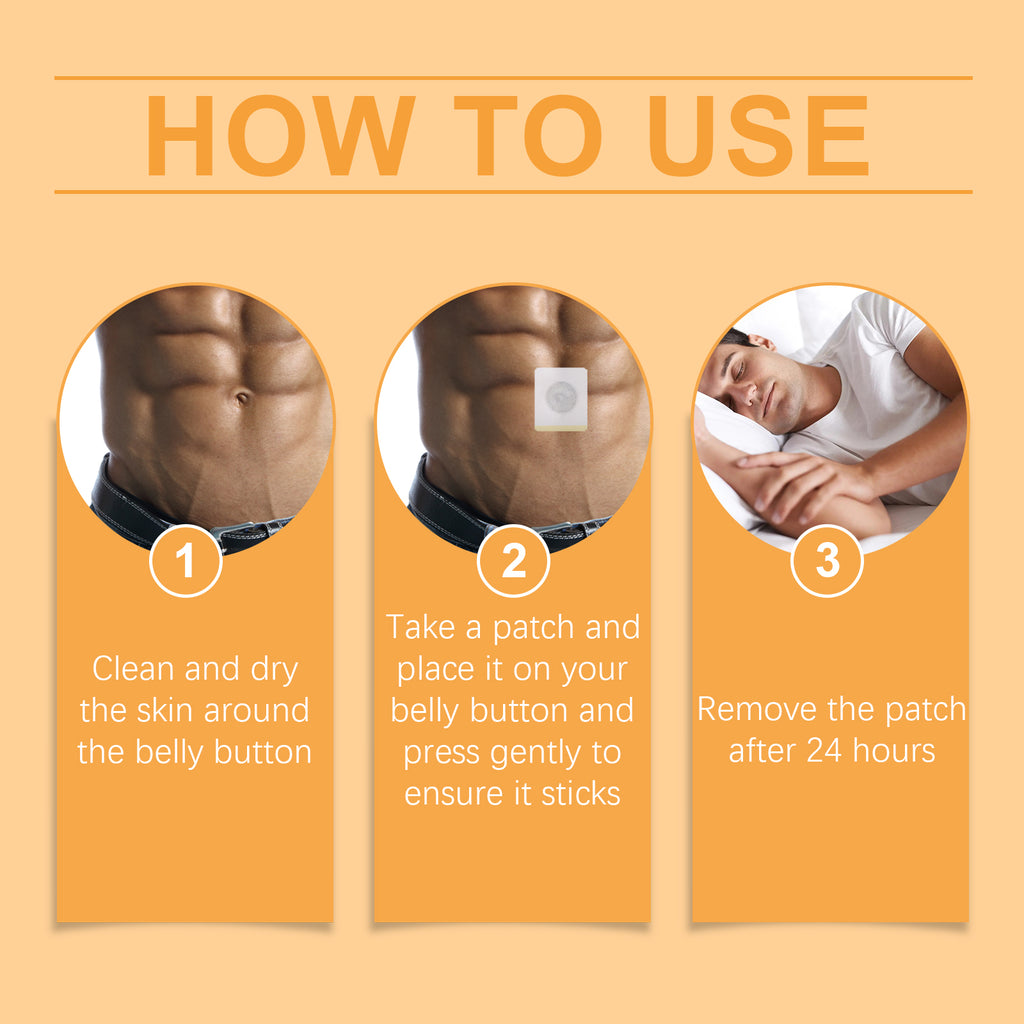 HOW TO USE

1

Clean and dry the skin around the belly button

2

Take a patch and place it on your belly button and press gently to ensure it sticks

3

Remove the patch after 24 hours