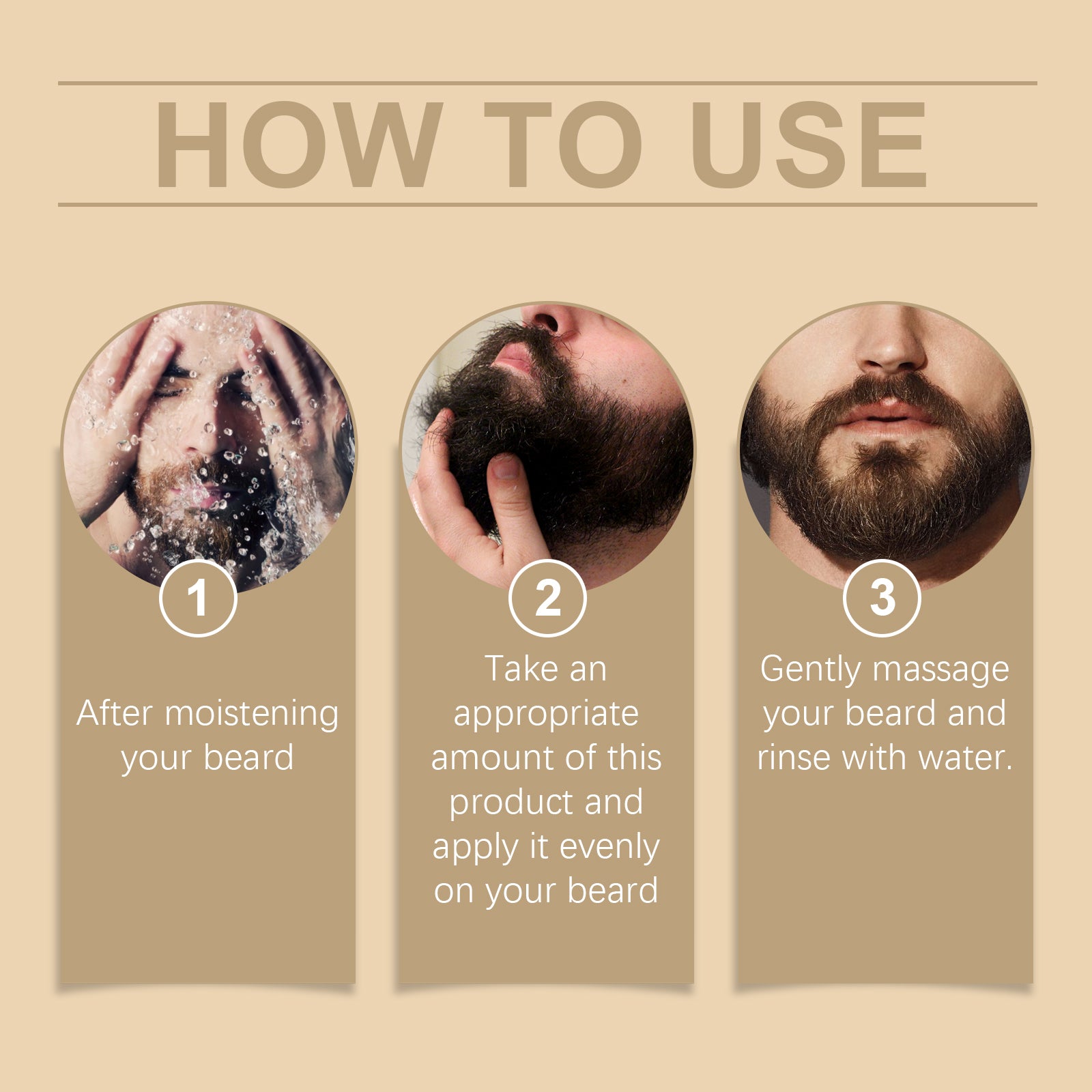 HOW TO USE

1

After moistening your beard

2

Take an appropriate amount of this product and apply it evenly on your beard

3

Gently massage your beard and rinse with water.