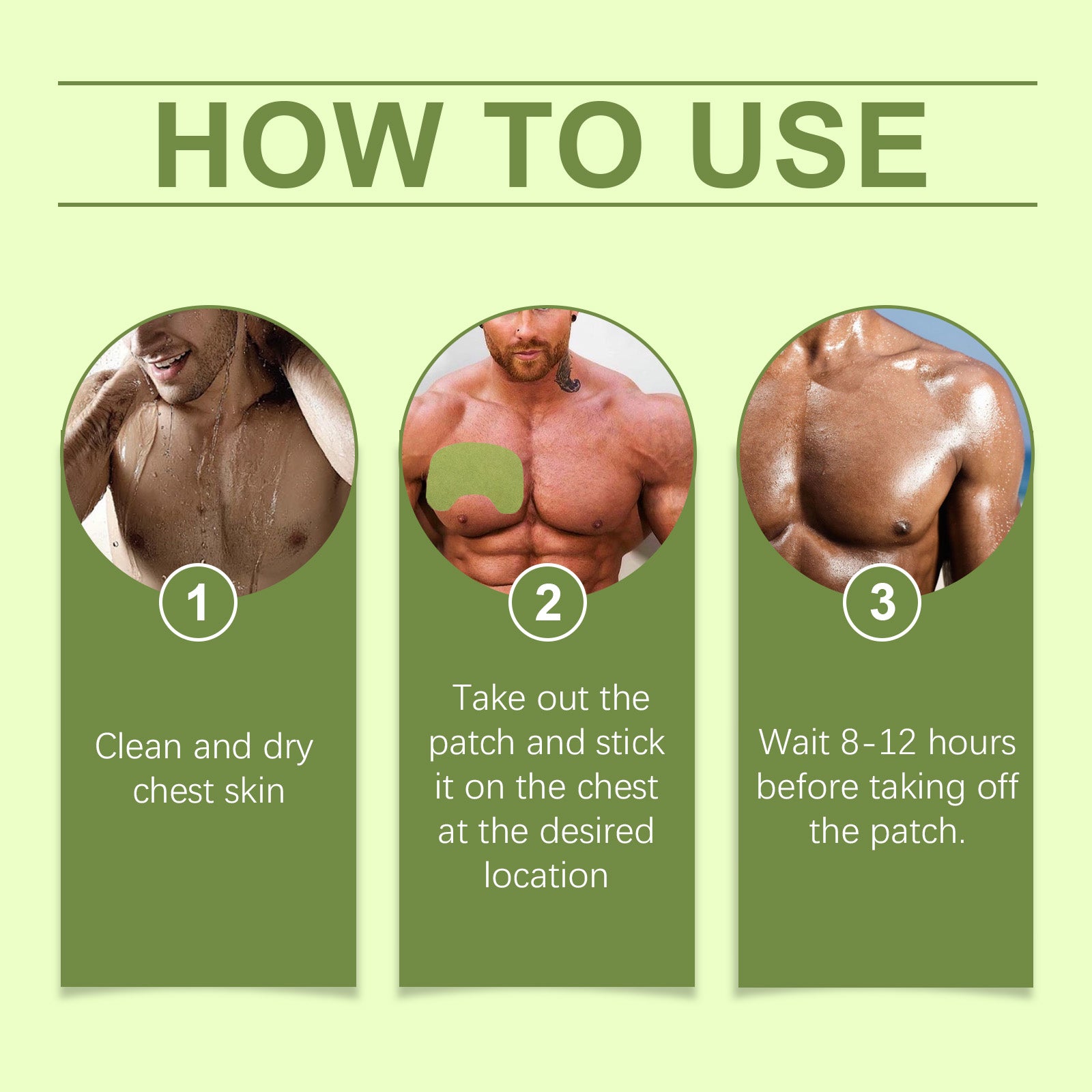 HOW TO USE

1

Clean and dry chest skin

2

Take out the patch and stick it on the chest at the desired location

3

Wait 8-12 hours before taking off the patch.