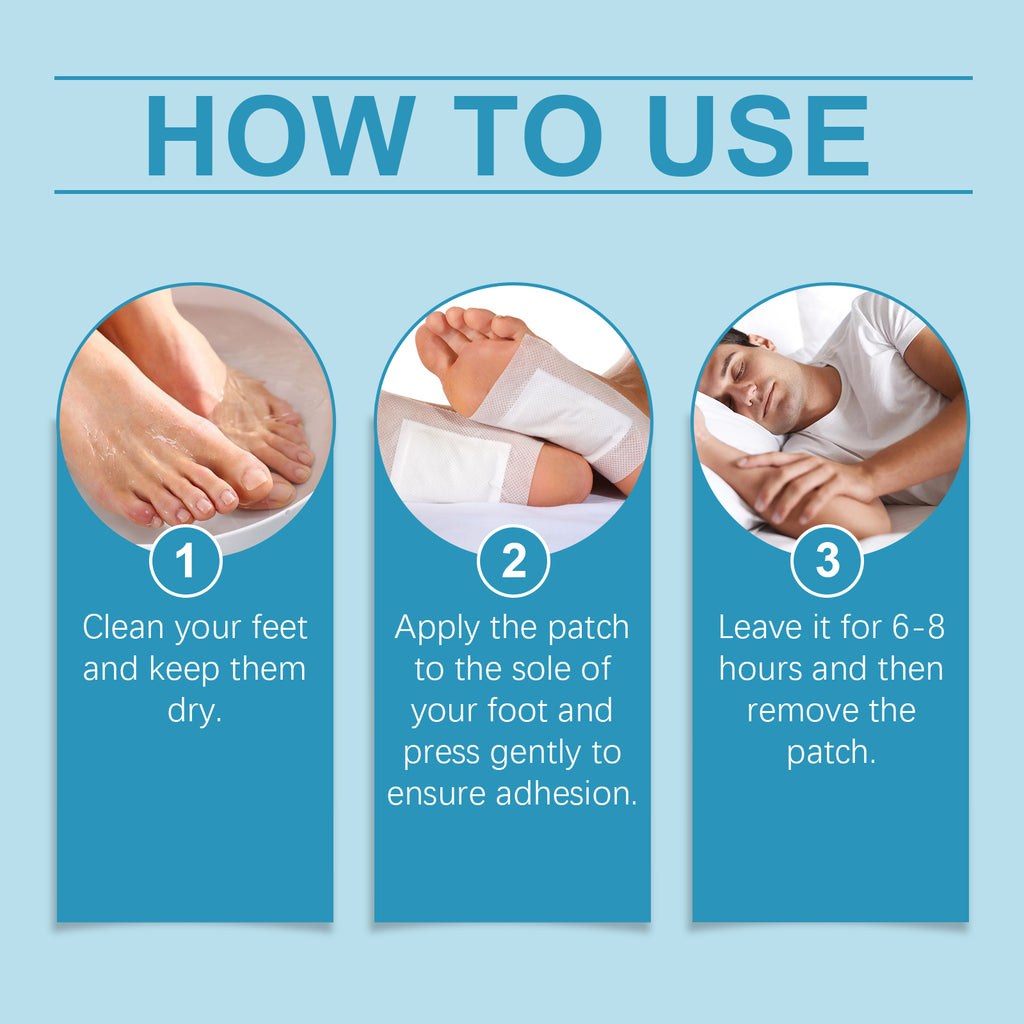 HOW TO USE

1
Clean your feet and keep them dry.

2
Apply the patch to the sole of your foot and press gently to ensure adhesion.

3
Leave it for 6-8 hours and then remove the patch.