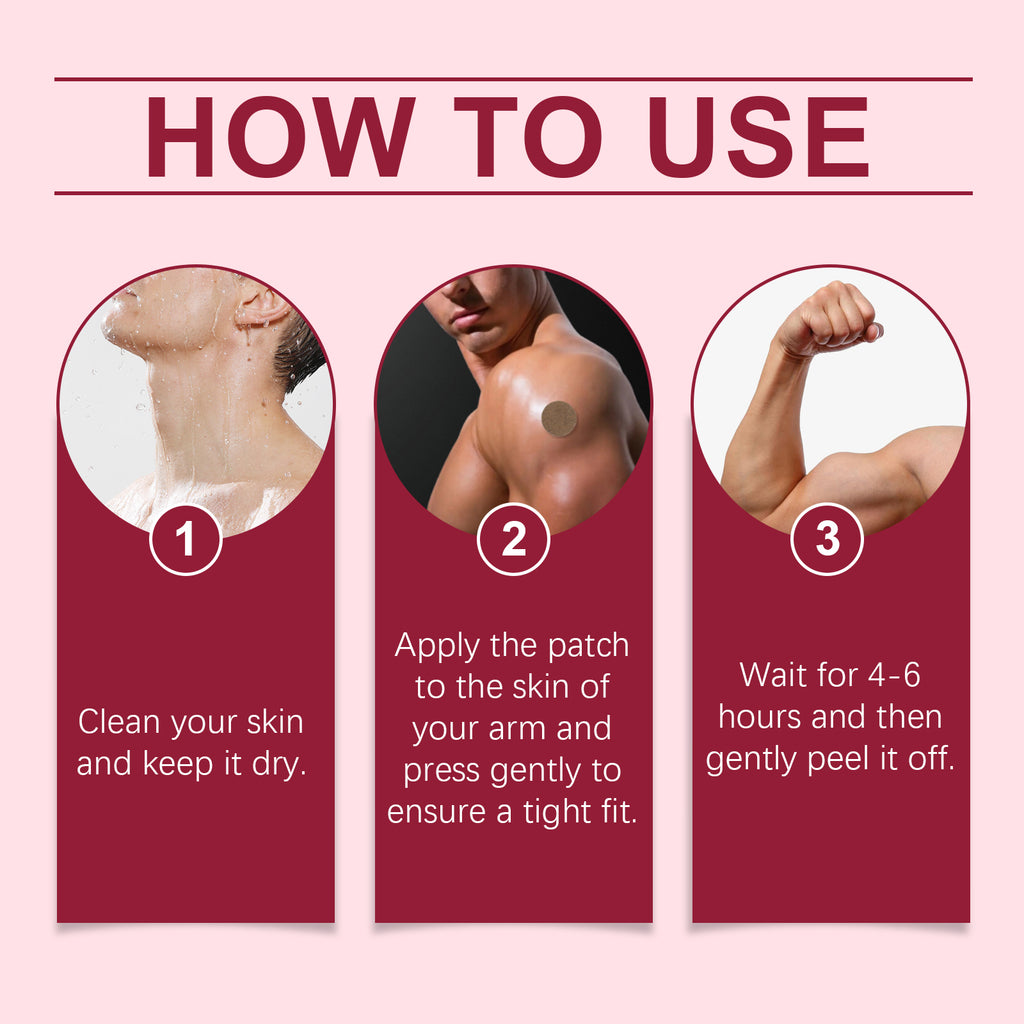 HOW TO USE

1

Clean your skin and keep it dry.

2

Apply the patch to the skin of your arm and press gently to ensure a tight fit.

3

Wait for 4-6 hours and then gently peel it off.