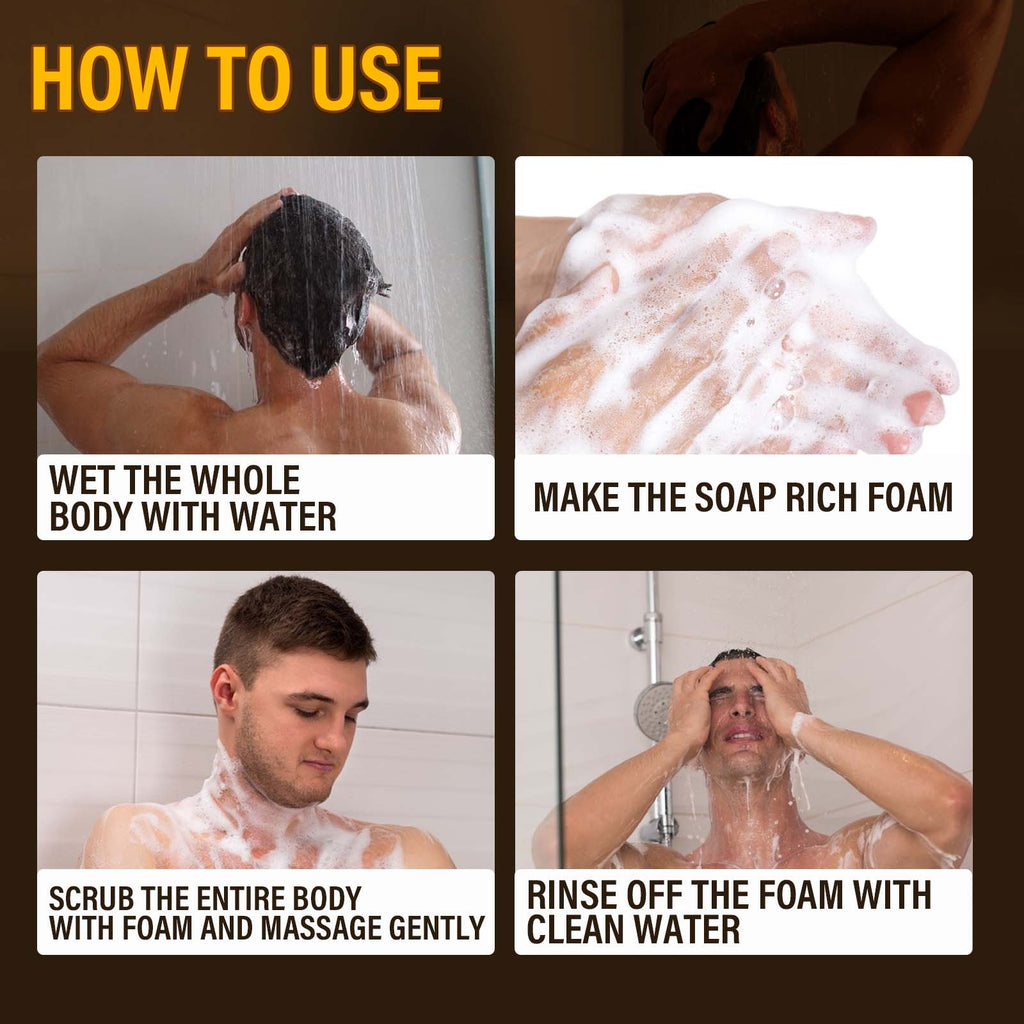 HOW TO USE

WET THE WHOLE BODY WITH WATER

MAKE THE SOAP RICH FOAM

SCRUB THE ENTIRE BODY WITH FOAM AND MASSAGE GENTLY

RINSE OFF THE FOAM WITH CLEAN WATER