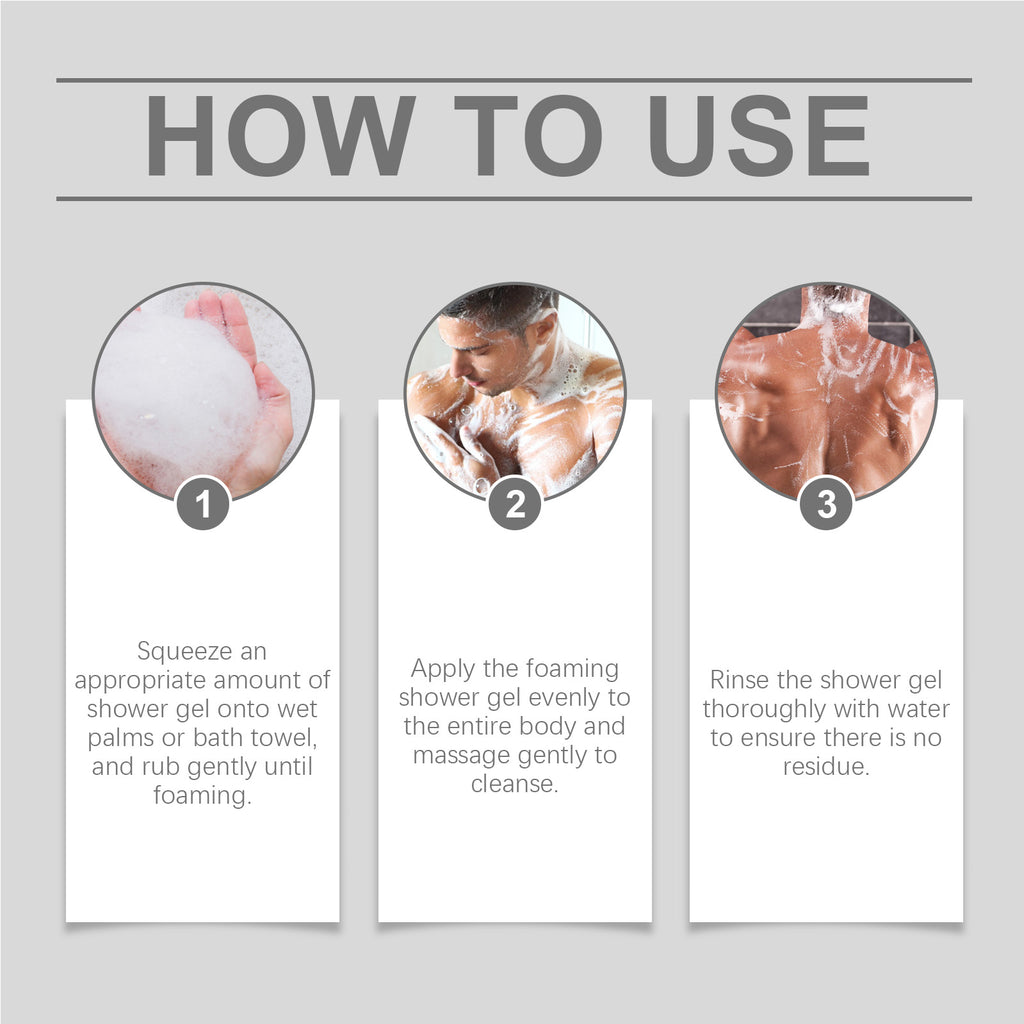 HOW TO USE

1

Squeeze an appropriate amount of shower gel onto wet palms or bath towel, and rub gently until foaming.

2

Apply the foaming shower gel evenly to the entire body and massage gently to cleanse.

3

Rinse the shower gel thoroughly with water to ensure there is no residue.