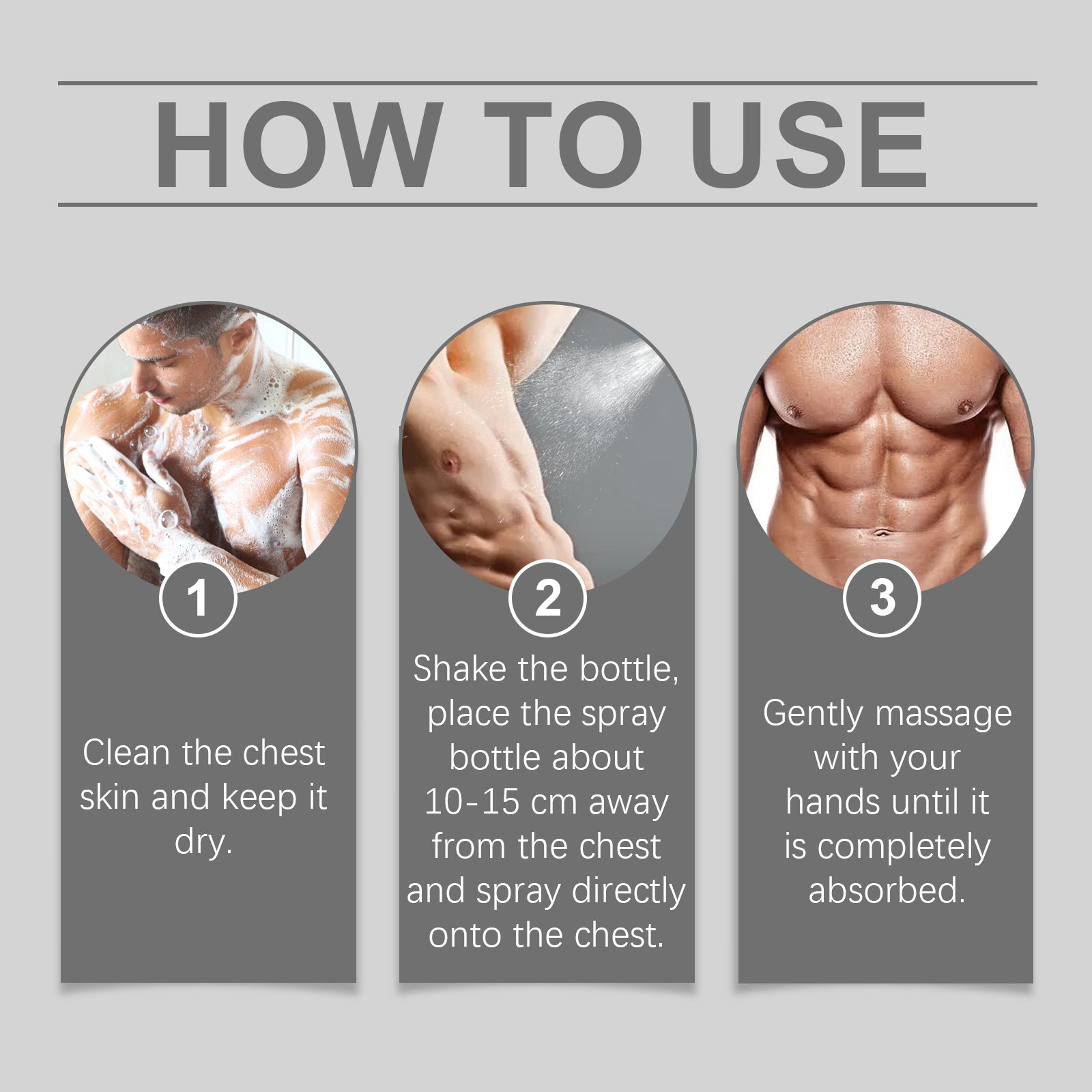 HOW TO USE

1

Clean the chest skin and keep it dry.

2

Shake the bottle, place the spray bottle about 10-15 cm away from the chest and spray directly onto the chest.

3

Gently massage with your hands until it is completely absorbed.