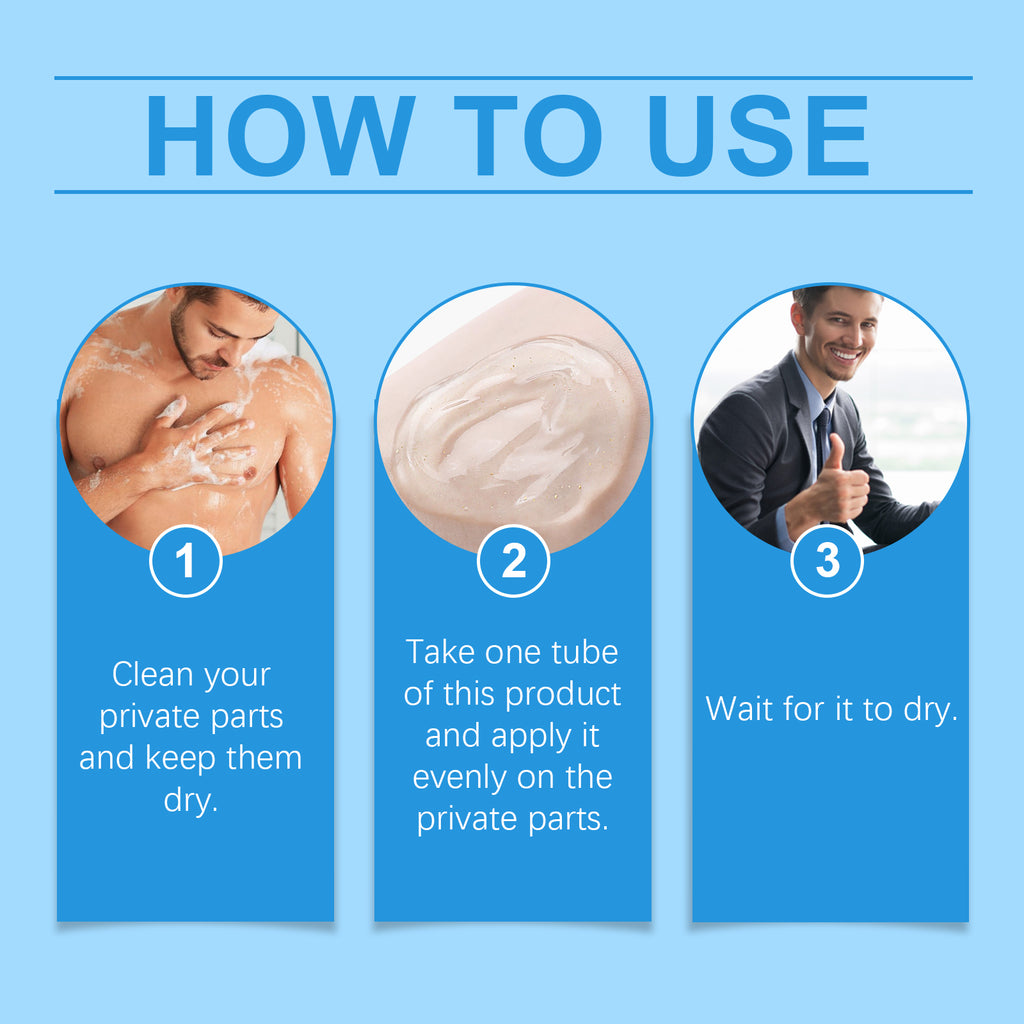 HOW TO USE

1

Clean your private parts and keep them dry.

2

Take one tube of this product and apply it evenly on the private parts.

3

Wait for it to dry.