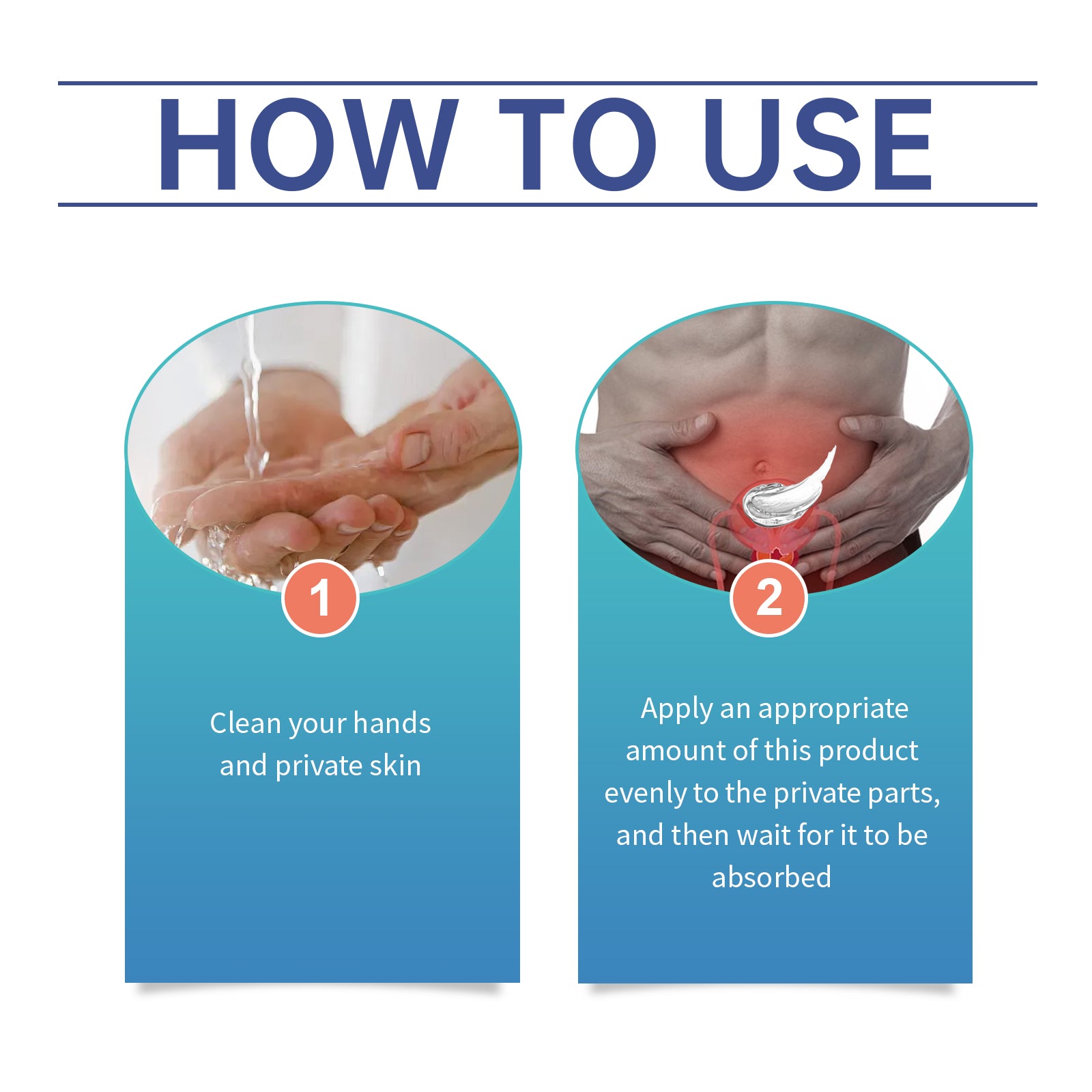 HOW TO USE

1

Clean your hands and private skin

2

Apply an appropriate amount of this product evenly to the private parts, and then wait for it to be absorbed