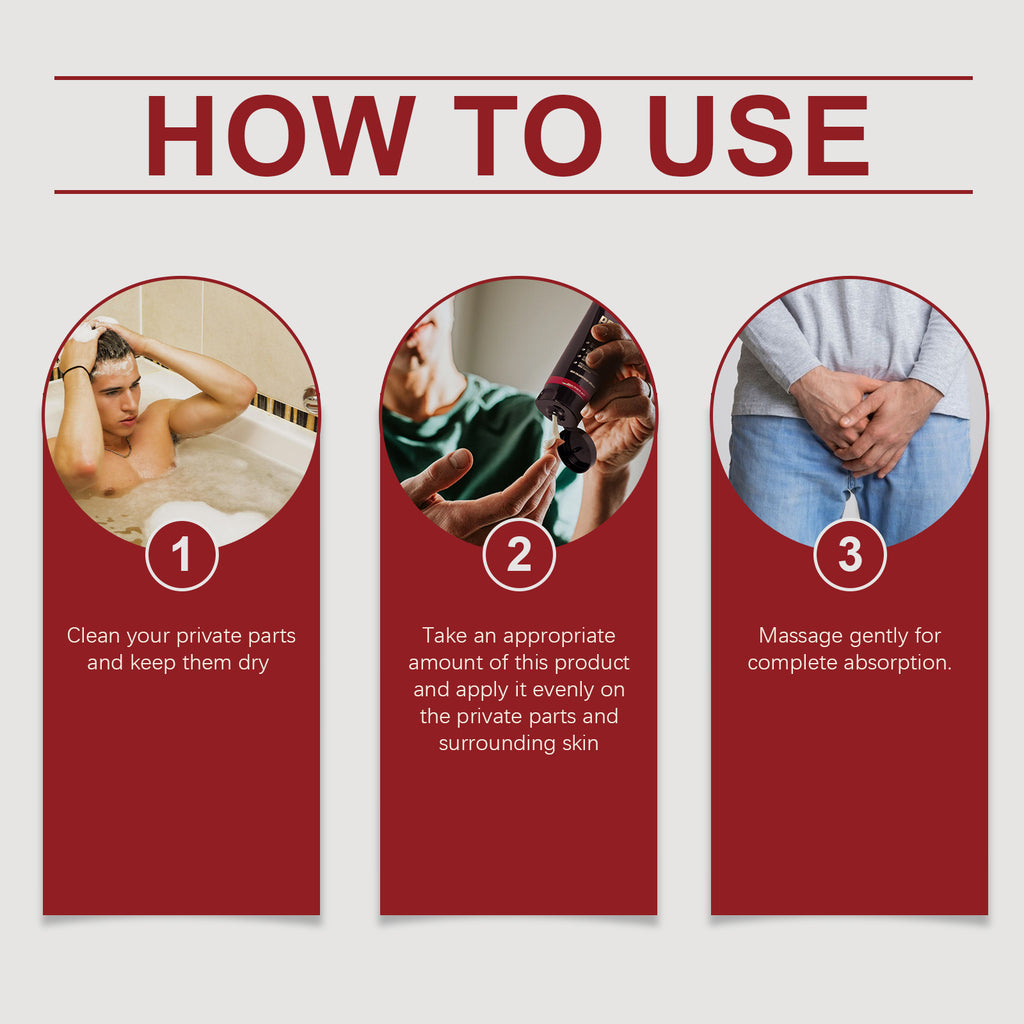 HOW TO USE

1

Clean your private parts and keep them dry

2

Take an appropriate amount of this product and apply it evenly on the private parts and surrounding skin

3

Massage gently for complete absorption.