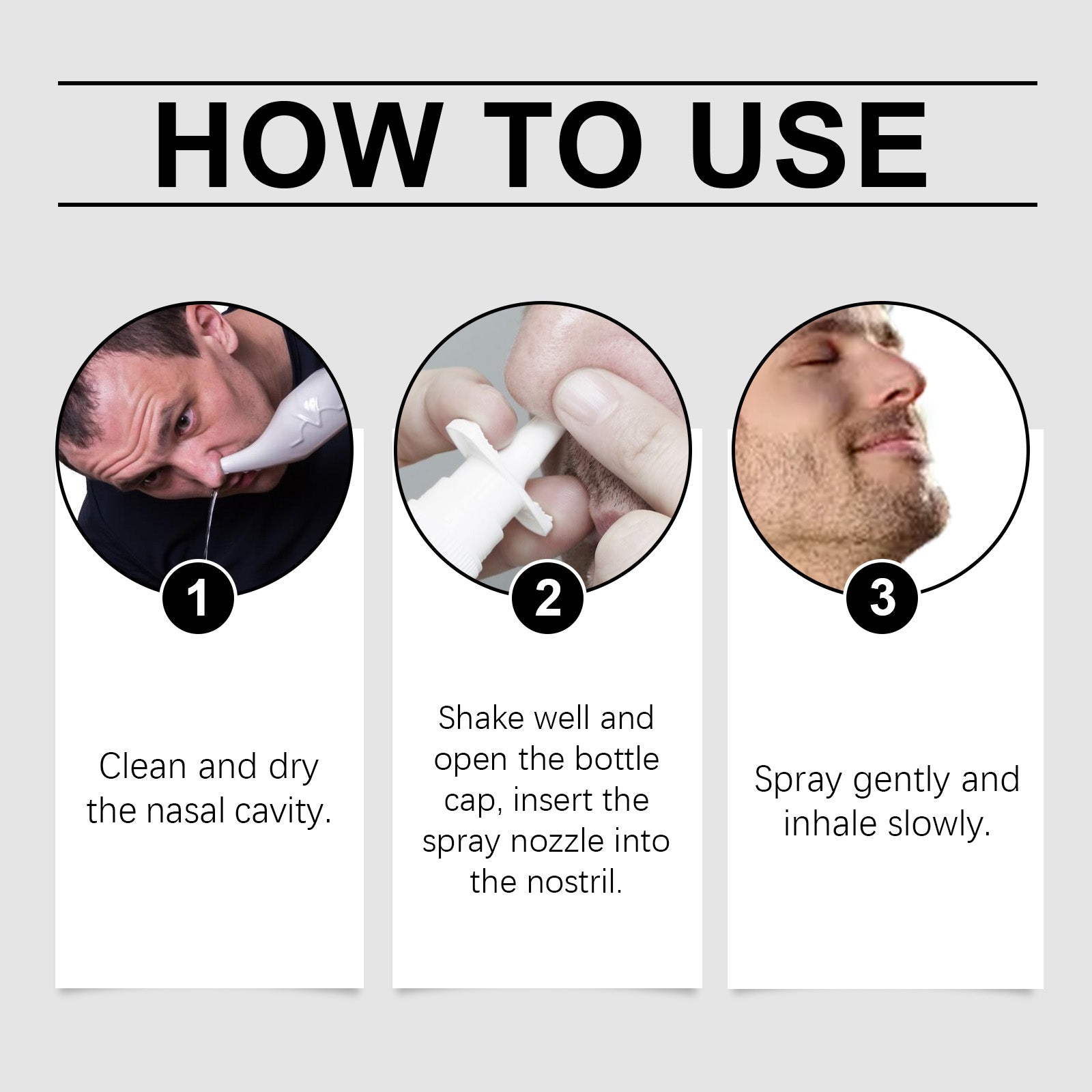 HOW TO USE

1

Clean and dry the nasal cavity.

2

Shake well and open the bottle cap, insert the spray nozzle into the nostril.

3

Spray gently and inhale slowly.