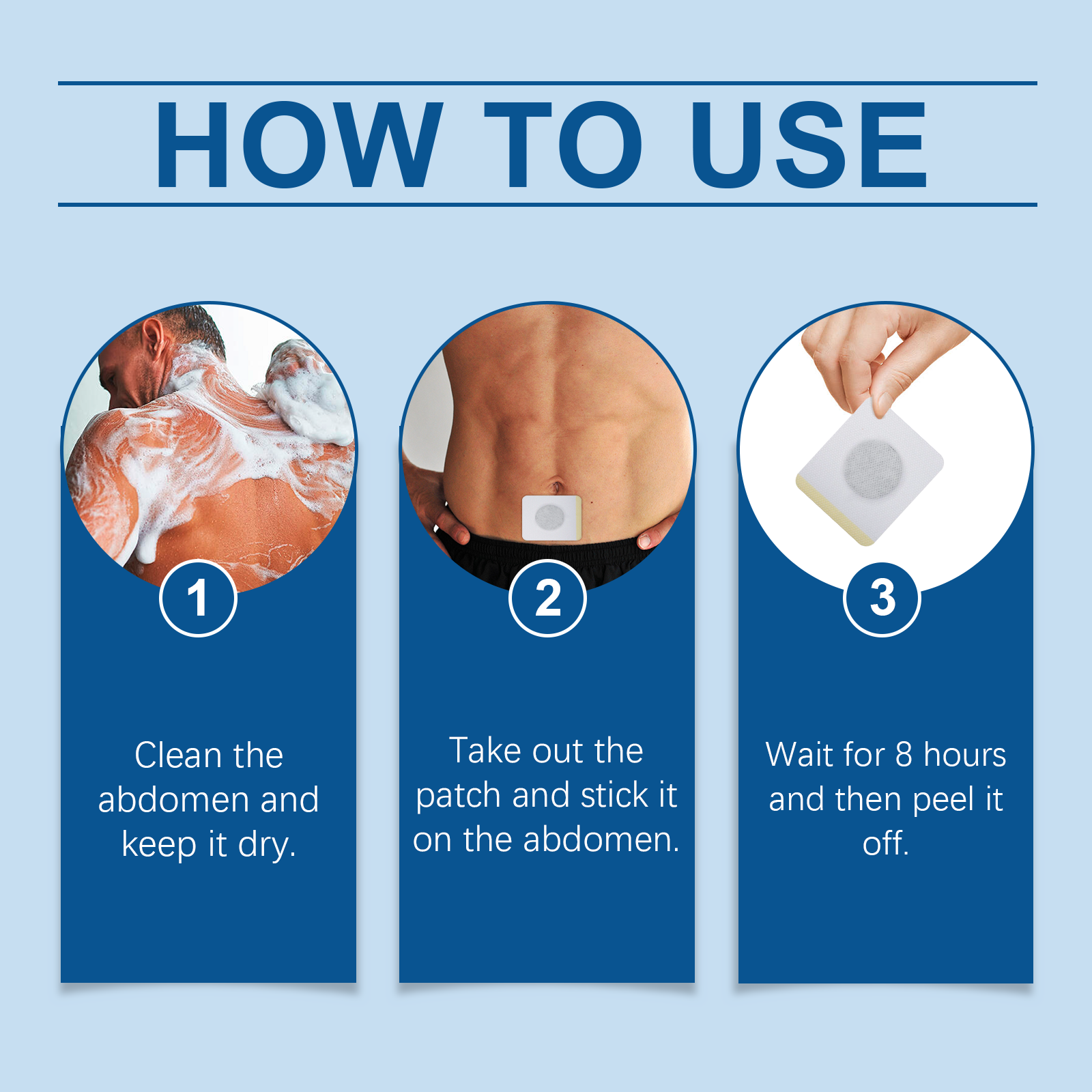 HOW TO USE

1

Clean the abdomen and keep it dry.

2

Take out the patch and stick it on the abdomen.

3

Wait for 8 hours and then peel it off.