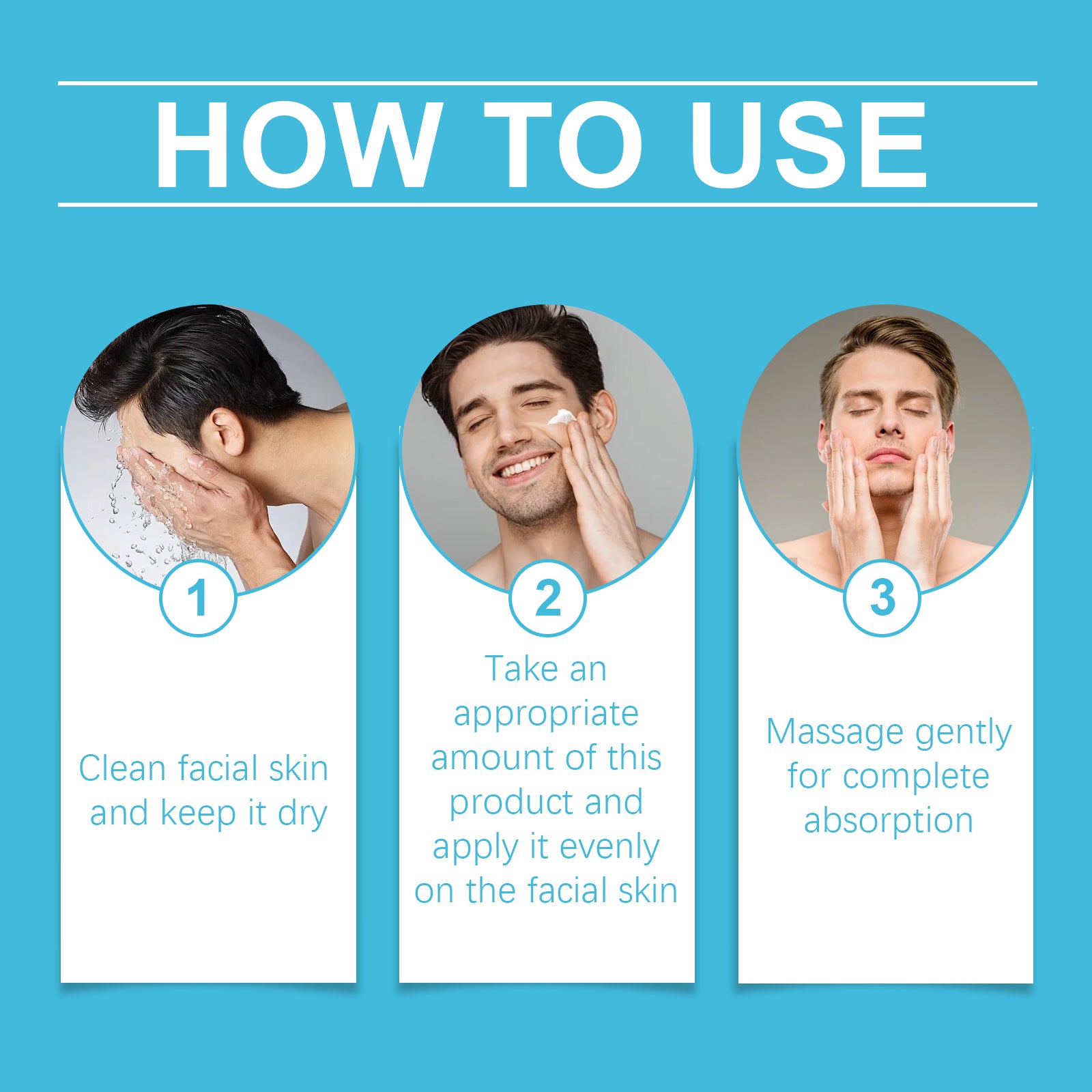 HOW TO USE

1

Clean facial skin and keep it dry

2

Take an appropriate amount of this product and apply it evenly on the facial skin

3

Massage gently for complete absorption