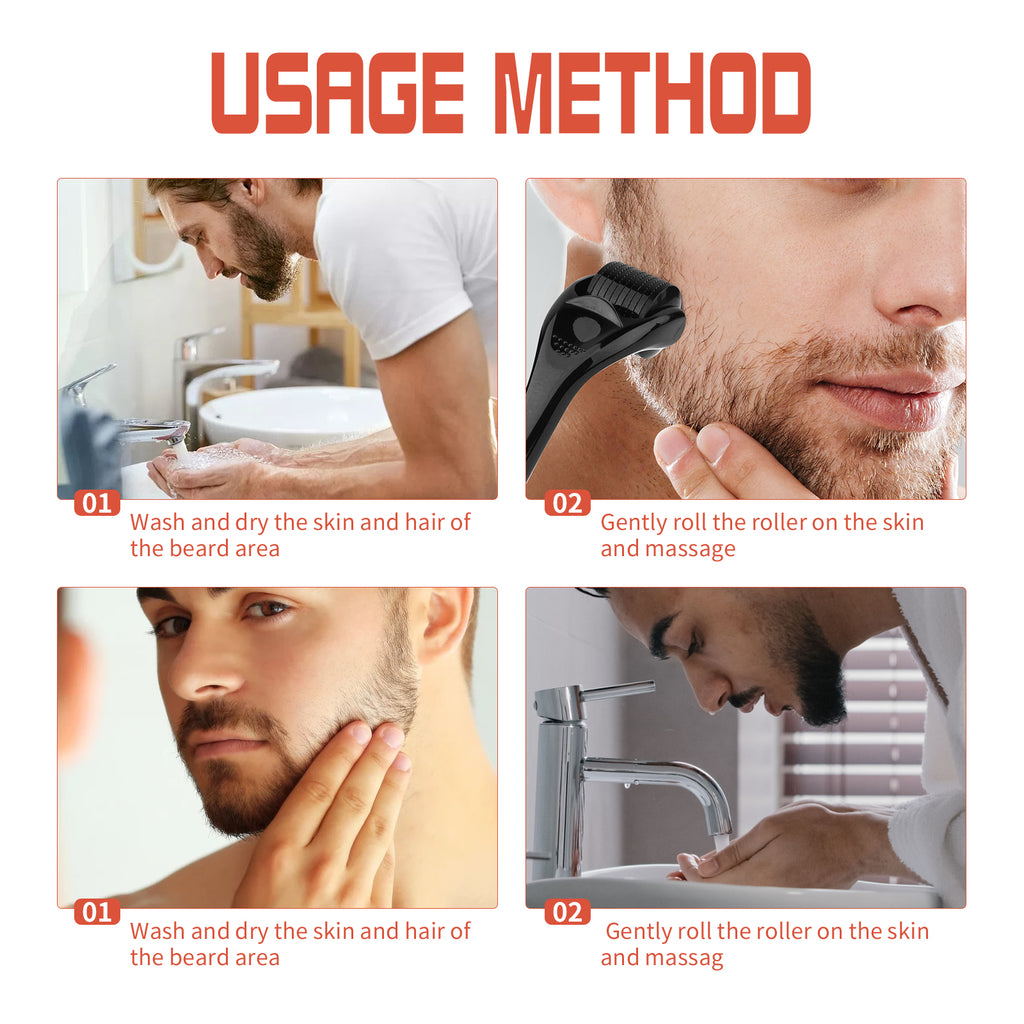 USAGE METHOD

01
Wash and dry the skin and hair of the beard area

02
Gently roll the roller on the skin and massage

01
Wash and dry the skin and hair of the beard area

02
Gently roll the roller on the skin and massag