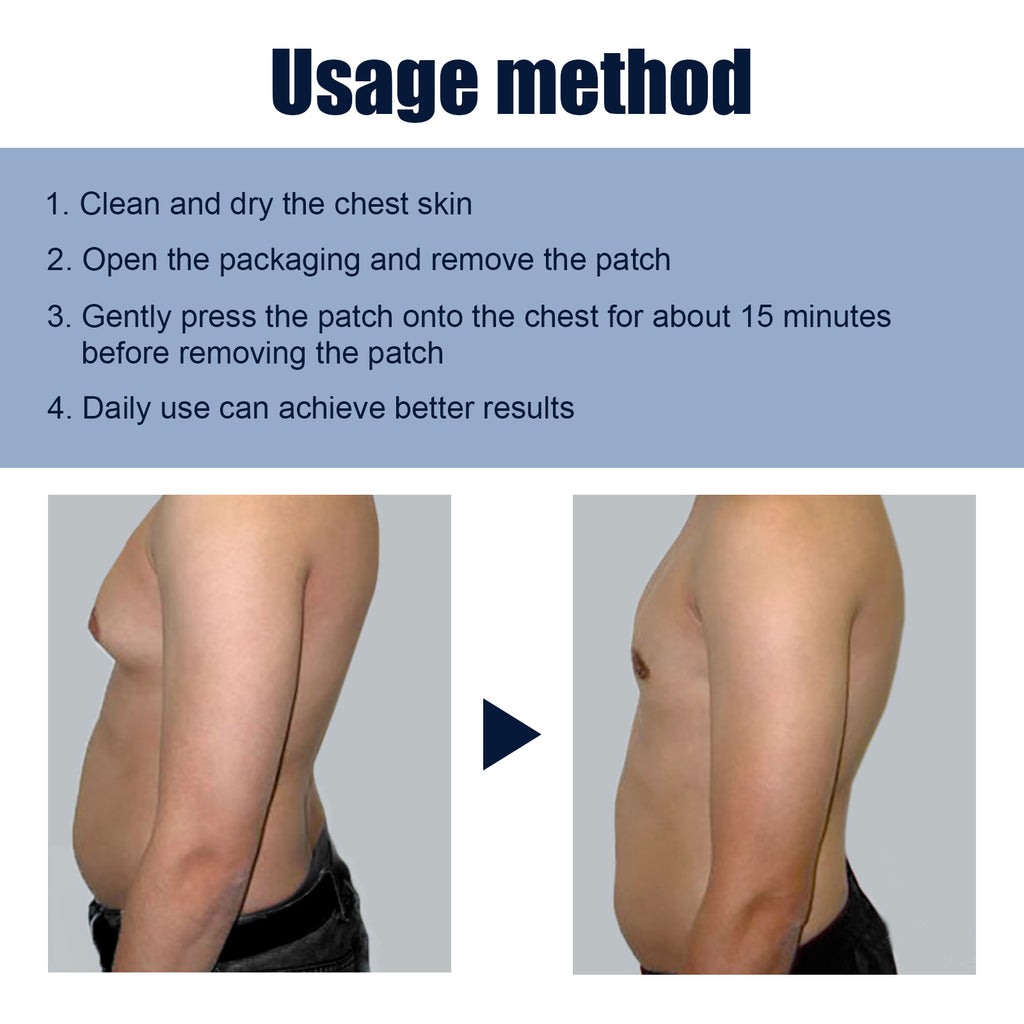 Usage method

1. Clean and dry the chest skin

2. Open the packaging and remove the patch

3. Gently press the patch onto the chest for about 15 minutes before removing the patch

4. Daily use can achieve better results