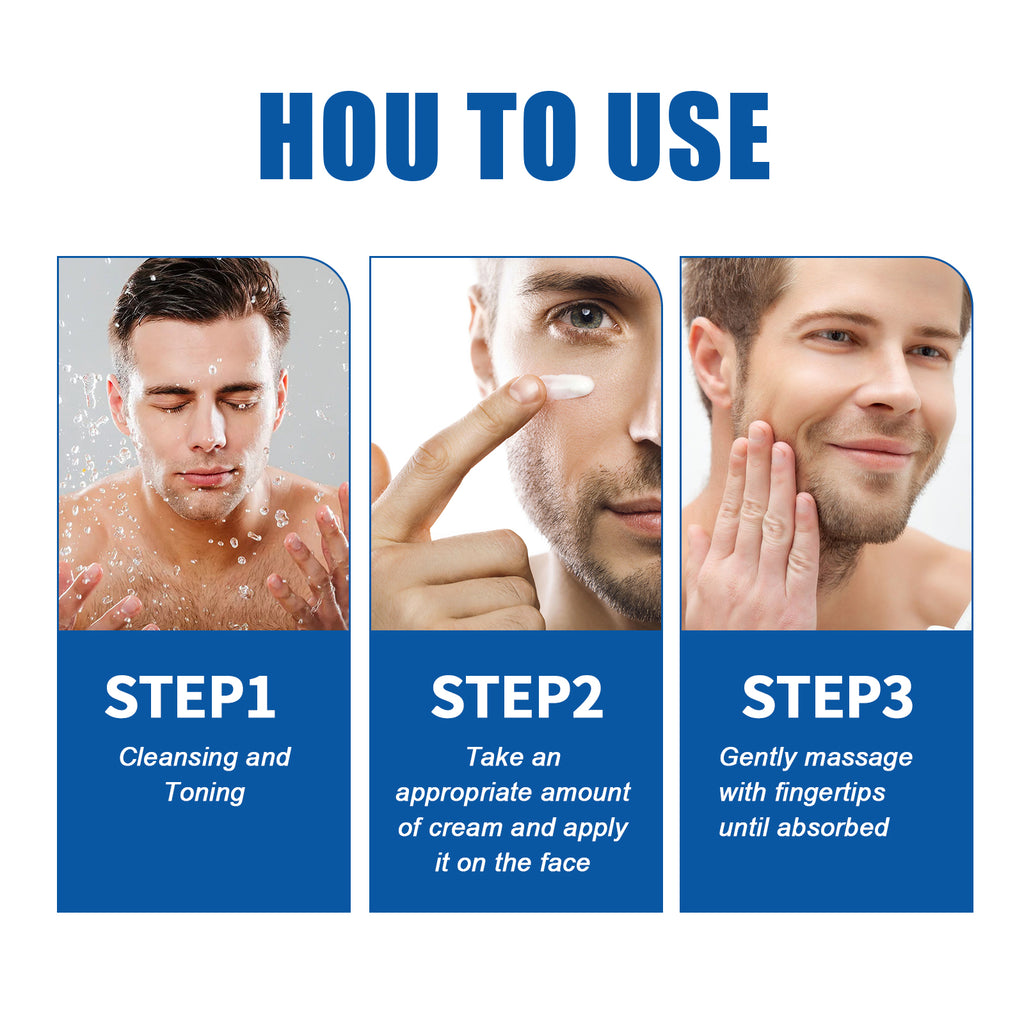 HOU TO USE

STEP1
Cleansing and Toning

STEP2
Take an appropriate amount of cream and apply it on the face

STEP3
Gently massage with fingertips until absorbed