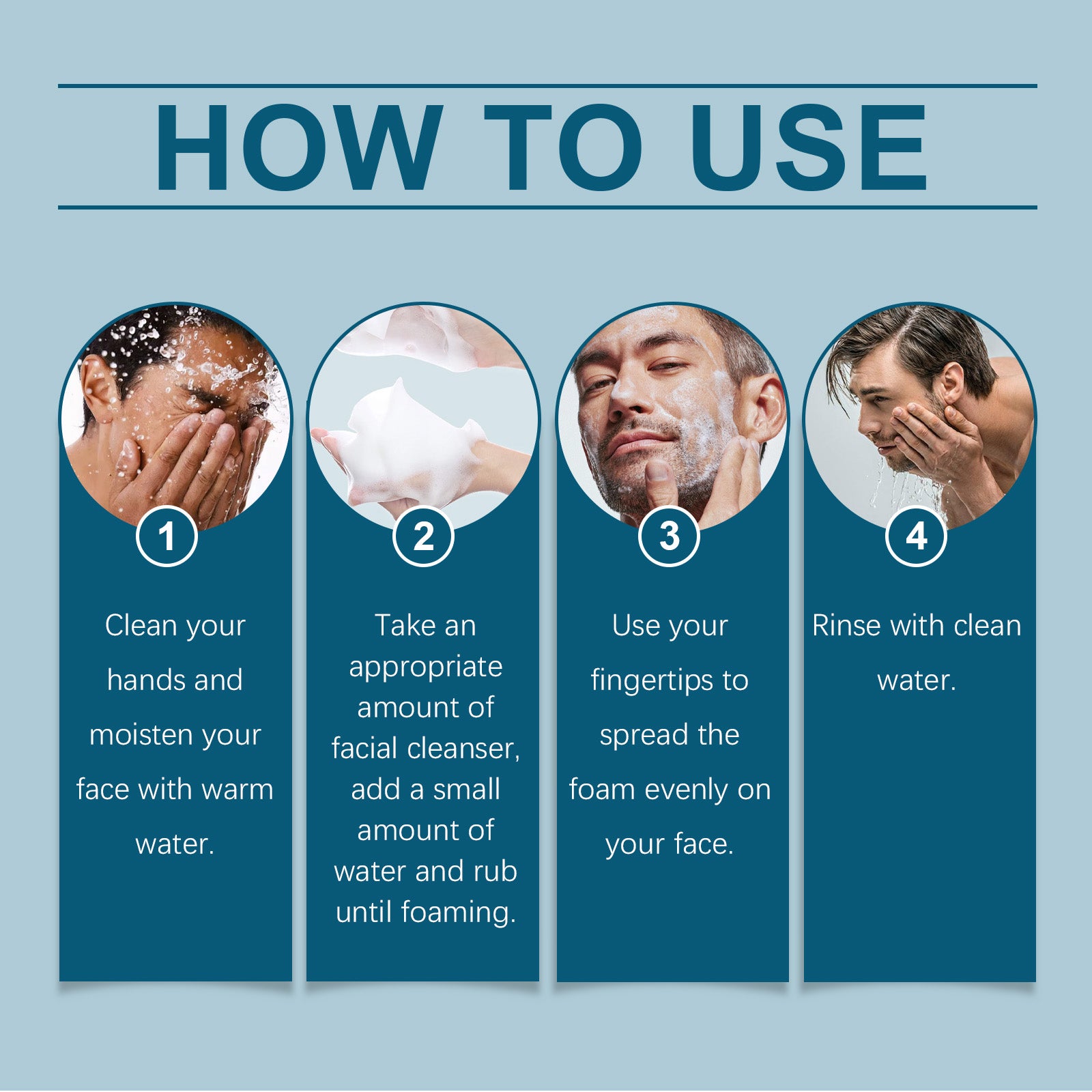 HOW TO USE

1

Clean your hands and moisten your face with warm water.

2

Take an appropriate amount of facial cleanser, add a small amount of water and rub until foaming.

3

Use your fingertips to spread the foam evenly on your face.

4

Rinse with clean water.