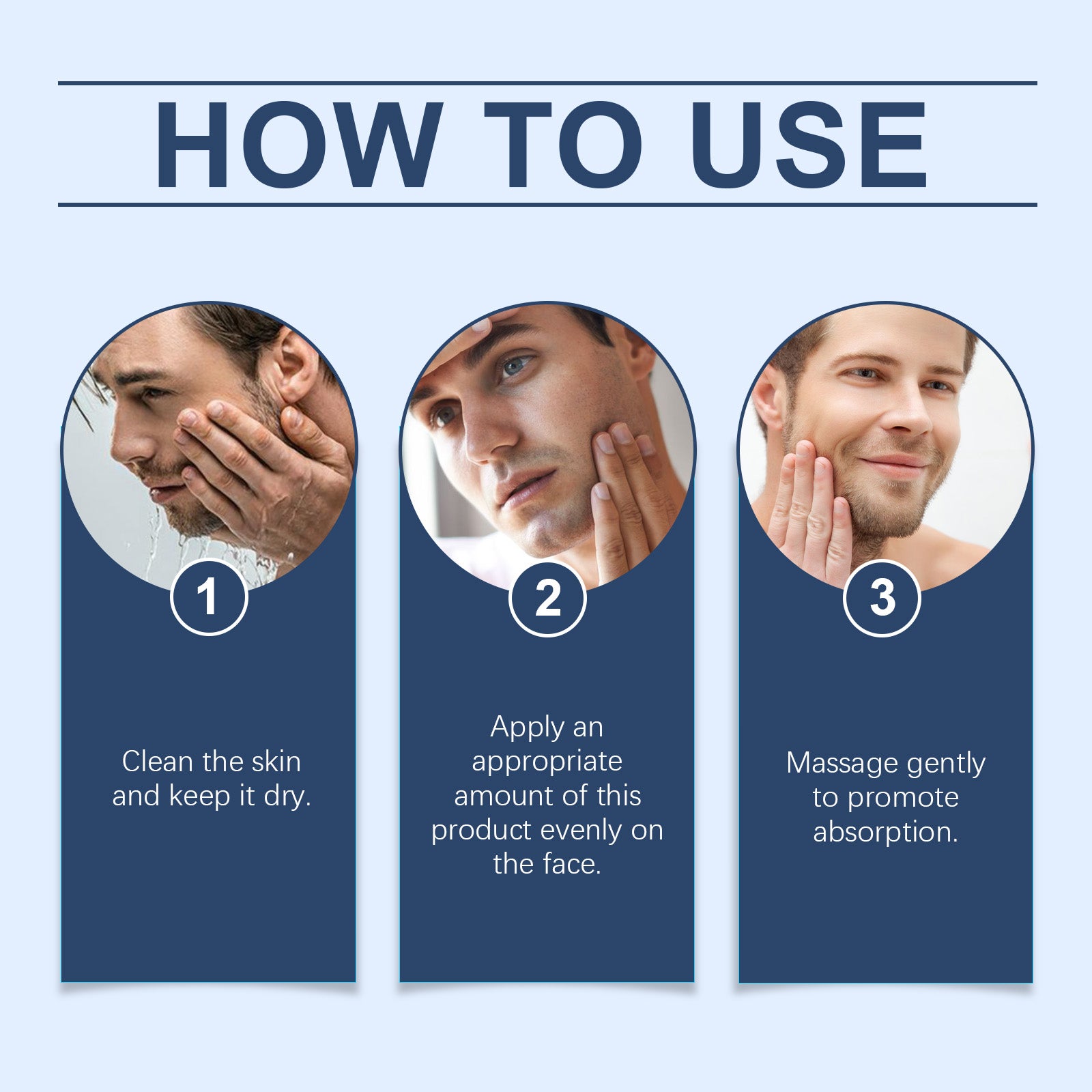 HOW TO USE

1

Clean the skin and keep it dry.

2

Apply an appropriate amount of this product evenly on the face.

3

Massage gently to promote absorption.