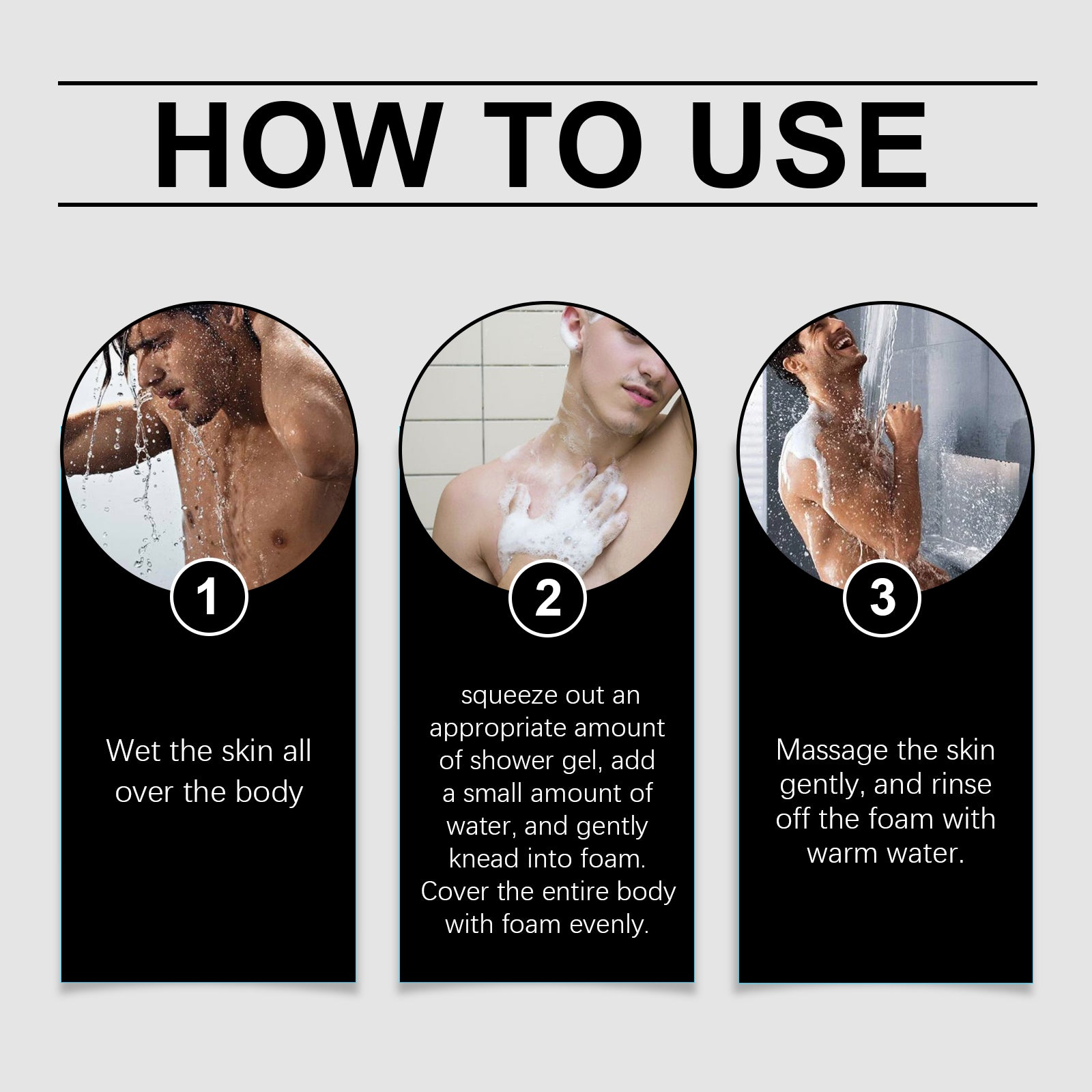 HOW TO USE

1

Wet the skin all over the body

2

squeeze out an appropriate amount of shower gel, add a small amount of water, and gently knead into foam. Cover the entire body with foam evenly.

3

Massage the skin gently, and rinse off the foam with warm water.