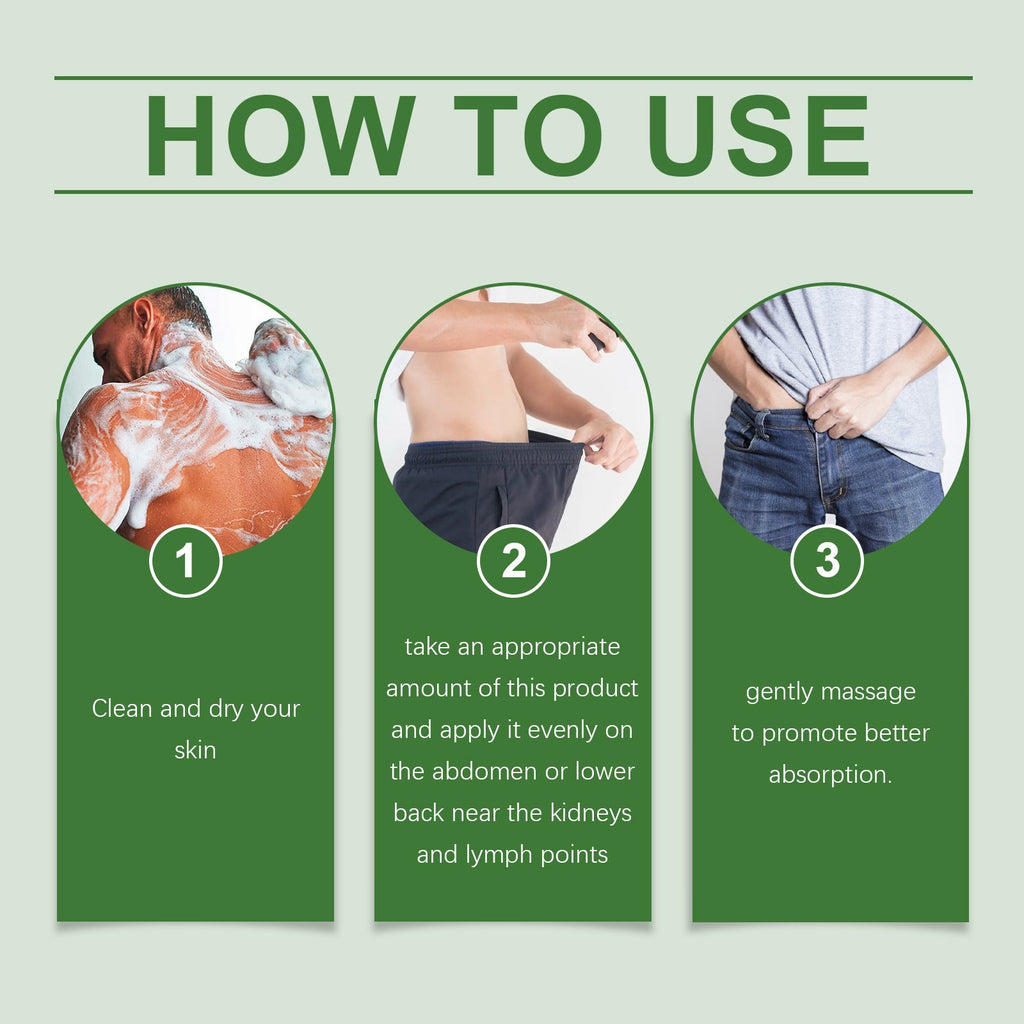 HOW TO USE

1

Clean and dry your skin

2

take an appropriate amount of this product and apply it evenly on the abdomen or lower back near the kidneys and lymph points

3

gently massage to promote better absorption.