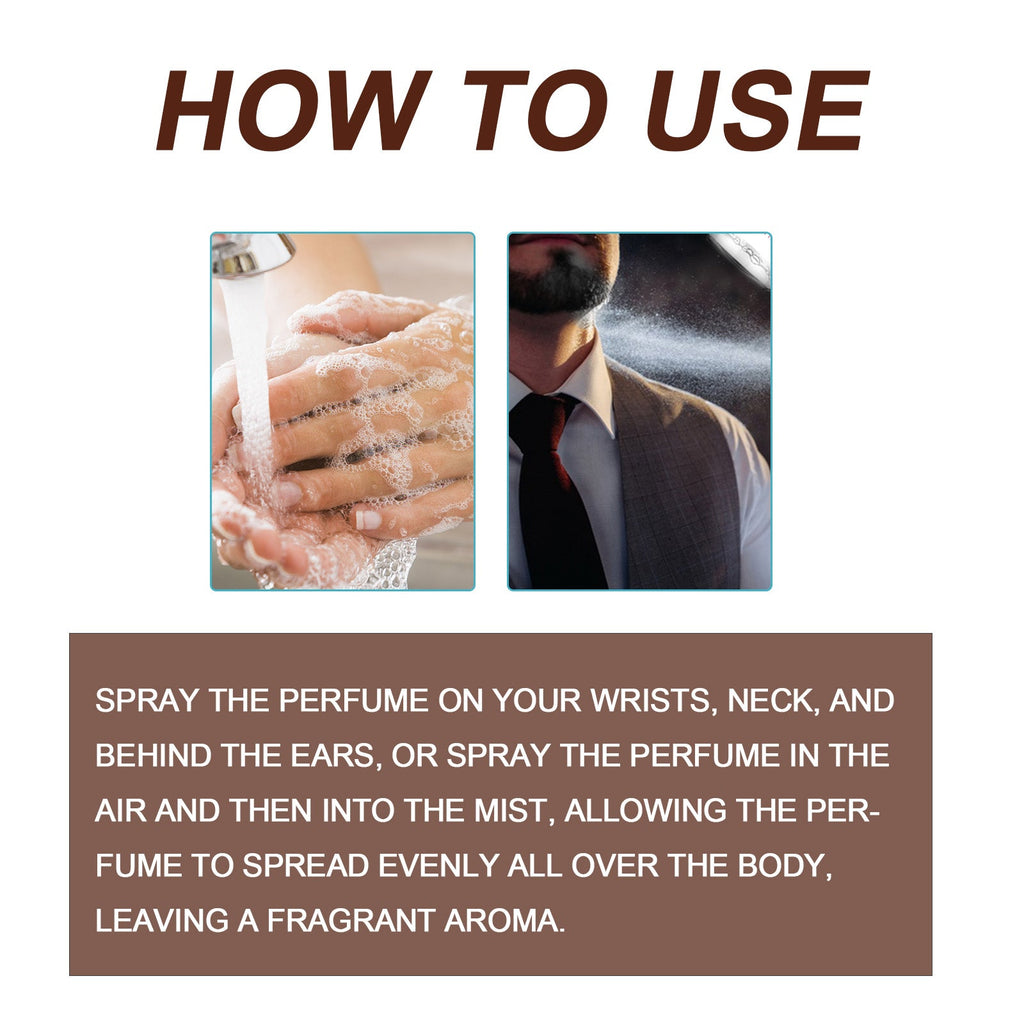 HOW TO USE

SPRAY THE PERFUME ON YOUR WRISTS, NECK, AND BEHIND THE EARS, OR SPRAY THE PERFUME IN THE AIR AND THEN INTO THE MIST, ALLOWING THE PERFUME TO SPREAD EVENLY ALL OVER THE BODY, LEAVING A FRAGRANT AROMA.