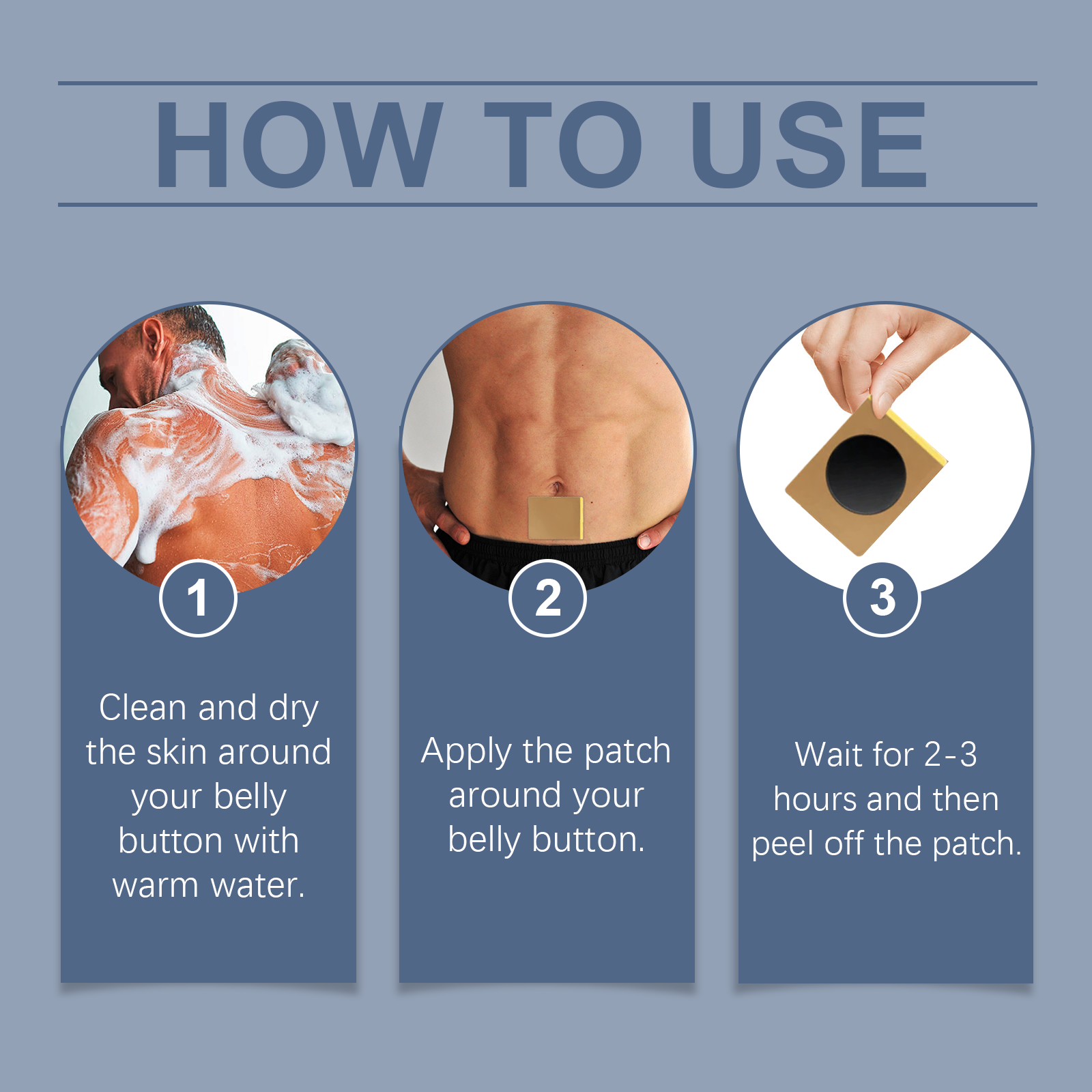 HOW TO USE

1

Clean and dry the skin around your belly button with warm water.

2

Apply the patch around your belly button.

3

Wait for 2-3 hours and then peel off the patch.