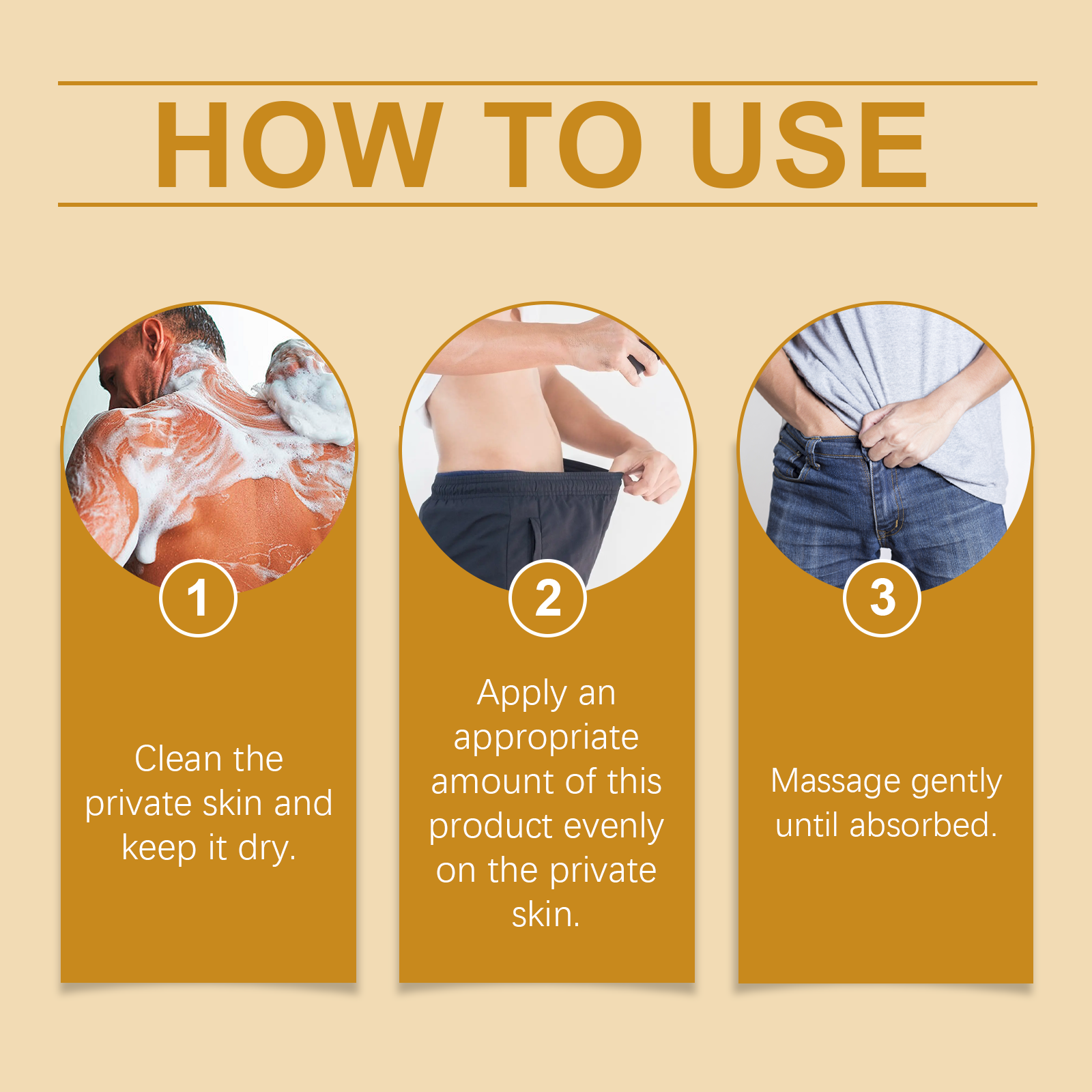 HOW TO USE

1

Clean the private skin and keep it dry.

2

Apply an appropriate amount of this product evenly on the private skin.

3

Massage gently until absorbed.